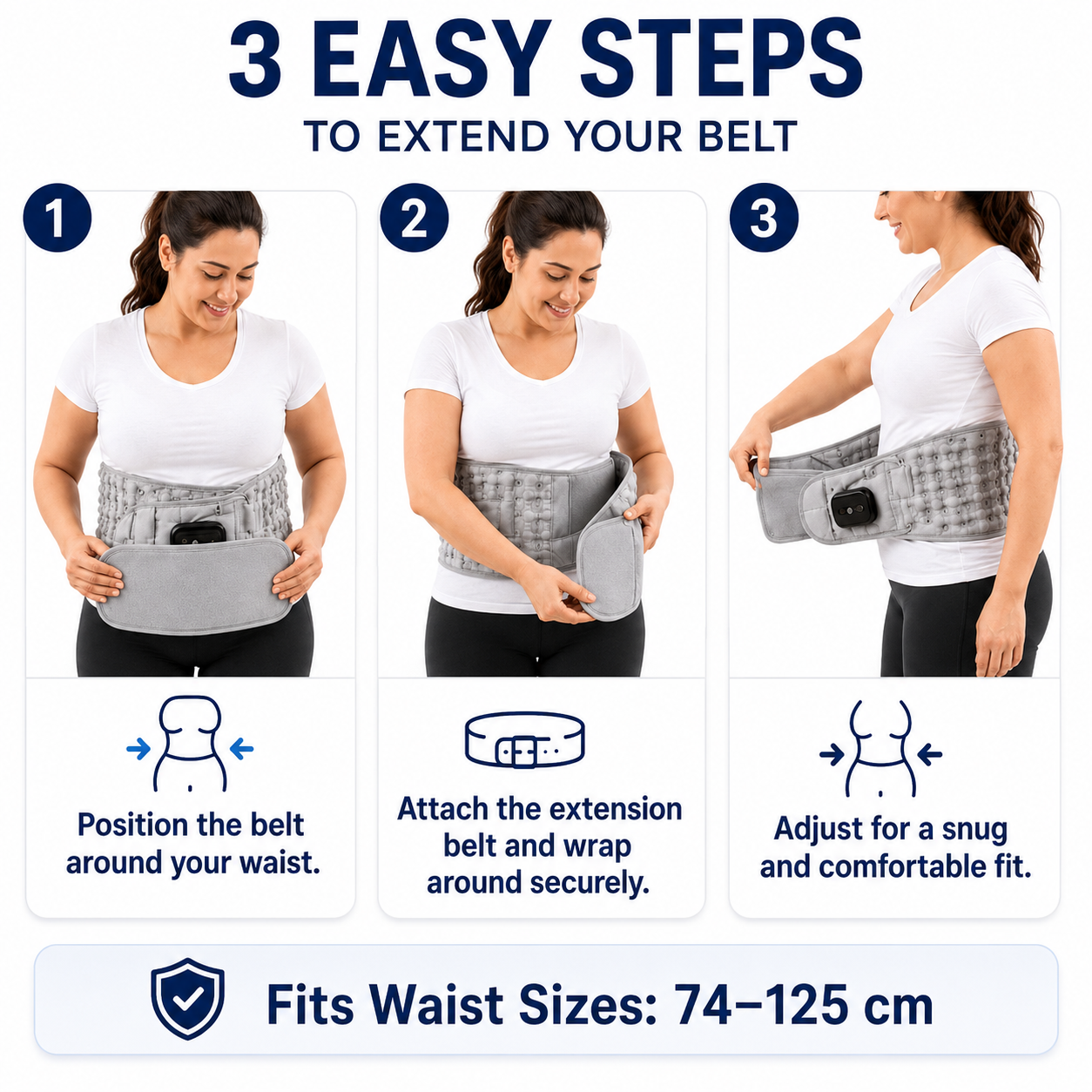 3 EASY STEPS
TO EXTEND YOUR BELT

1

Position the belt around your waist.

2

Attach the extension belt and wrap around securely.

3

Adjust for a snug and comfortable fit.

Fits Waist Sizes: 74–125 cm